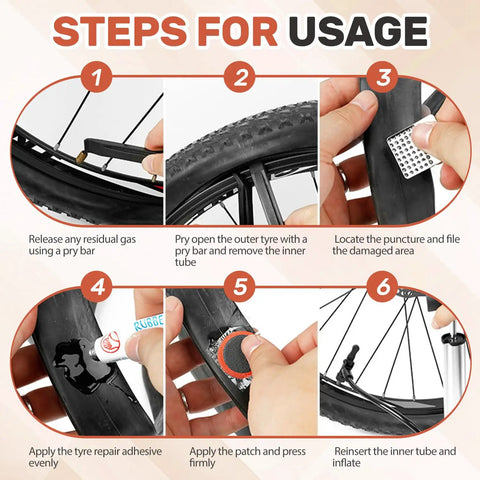 STEPS FOR USAGE

1

2

3

Release any residual gas using a pry bar

Pry open the outer tyre with a pry bar and remove the inner tube

Locate the puncture and file the damaged area

4

5

6

RUBBE

Apply the tyre repair adhesive evenly

Apply the patch and press firmly

Reinsert the inner tube and inflate