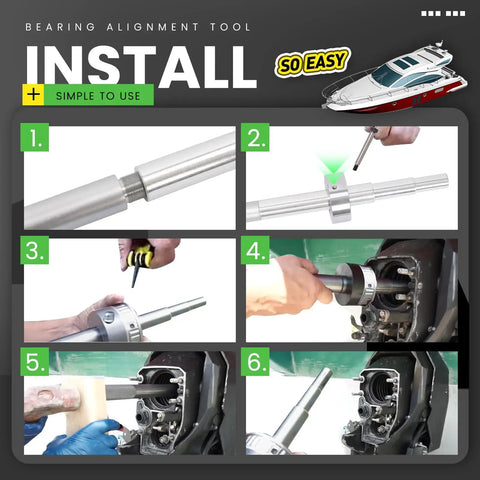 BEARING ALIGNMENT TOOL

INSTALL

SO EASY

+ SIMPLE TO USE

1.

2.

3.

4.

5.

6.