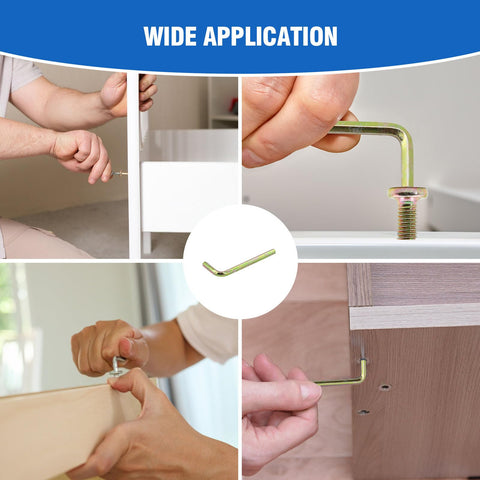 WIDE APPLICATION