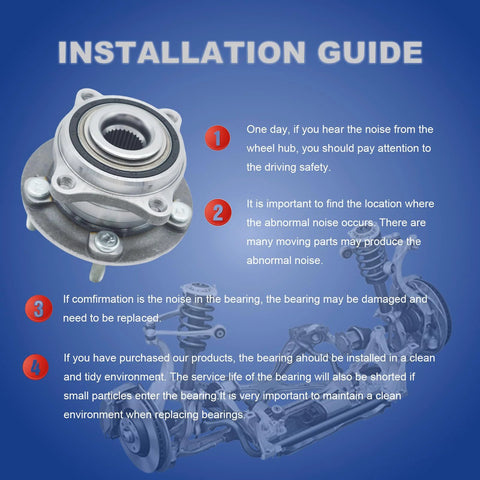 INSTALLATION GUIDE

1 One day, if you hear the noise from the wheel hub, you should pay attention to the driving safety.

2 It is important to find the location where the abnormal noise occurs. There are many moving parts may produce the abnormal noise.

3 If comfirmation is the noise in the bearing, the bearing may be damaged and need to be replaced.

4 If you have purchased our products, the bearing ahould be installed in a clean and tidy environment. The service life of the bearing will also be shorted if small particles enter the bearing.It is very important to maintain a clean environment when replacing bearings.