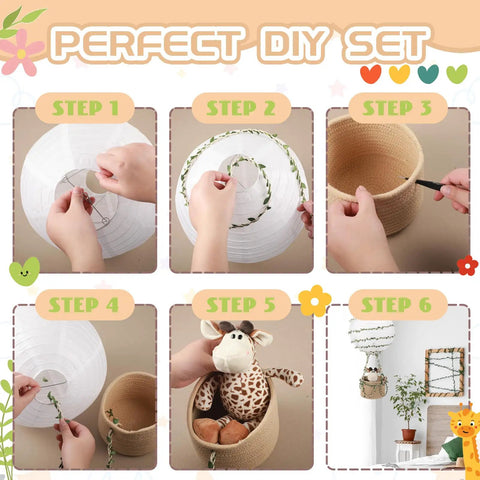 PERFECT DIY SET

STEP 1

STEP 2

STEP 3

STEP 4

STEP 5

STEP 6