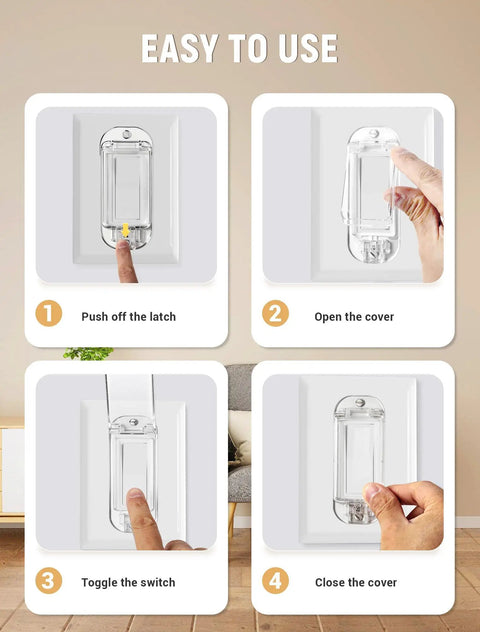 EASY TO USE

1 Push off the latch

2 Open the cover

3 Toggle the switch

4 Close the cover