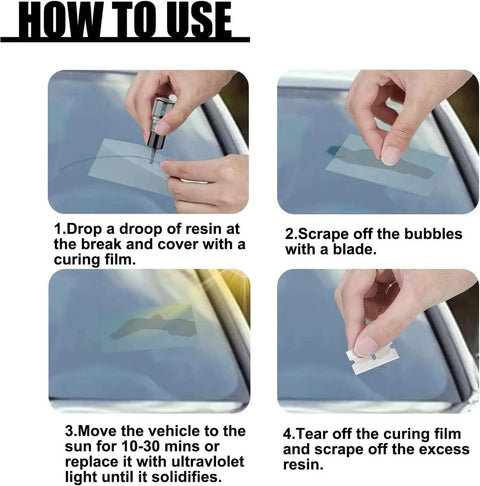 HOW TO USE

1.Drop a droop of resin at the break and cover with a curing film.

2.Scrape off the bubbles with a blade.

3.Move the vehicle to the sun for 10-30 mins or replace it with ultravlolet light until it solidifies.

4.Tear off the curing film and scrape off the excess resin.