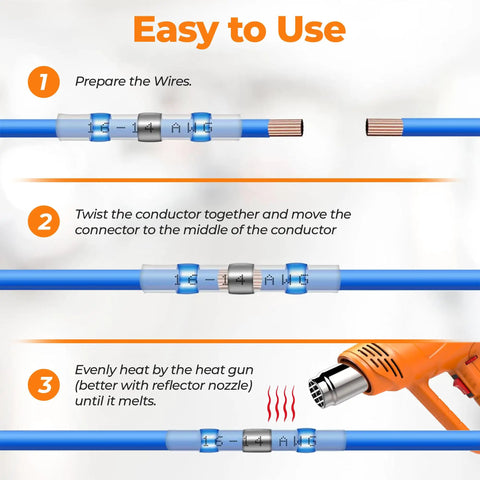 Easy to Use

1 Prepare the Wires.

16-14 AWG

2 Twist the conductor together and move the connector to the middle of the conductor

16-14 AWG

3 Evenly heat by the heat gun (better with reflector nozzle) until it melts.

16-14 AWG