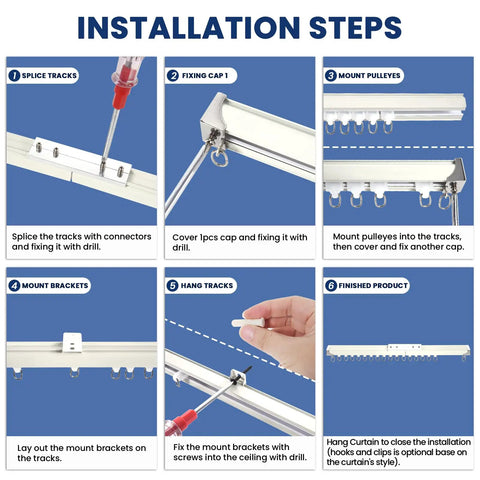 INSTALLATION STEPS

1 SPLICE TRACKS

Splice the tracks with connectors and fixing it with drill.

2 FIXING CAP 1

Cover 1pcs cap and fixing it with drill.

3 MOUNT PULLEYES

Mount pulleyes into the tracks, then cover and fix another cap.

4 MOUNT BRACKETS

Lay out the mount brackets on the tracks.

5 HANG TRACKS

Fix the mount brackets with screws into the ceiling with drill.

6 FINISHED PRODUCT

Hang Curtain to close the installation (hooks and clips is optional base on the curtain's style).