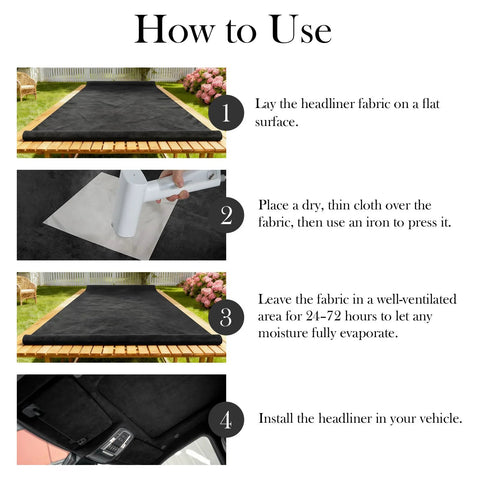 How to Use

1

Lay the headliner fabric on a flat surface.

2

Place a dry, thin cloth over the fabric, then use an iron to press it.

3

Leave the fabric in a well-ventilated area for 24–72 hours to let any moisture fully evaporate.

4

Install the headliner in your vehicle.