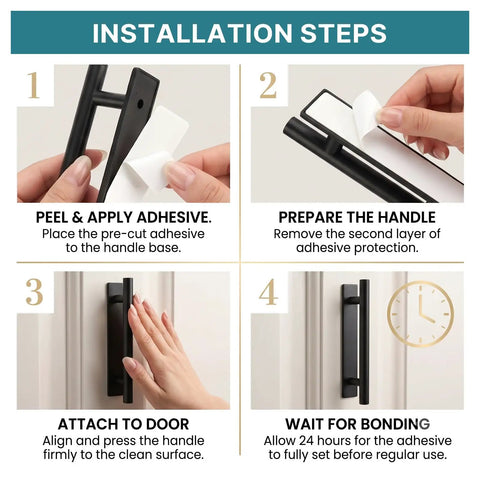 INSTALLATION STEPS

1

PEEL & APPLY ADHESIVE.
Place the pre-cut adhesive to the handle base.

2

PREPARE THE HANDLE
Remove the second layer of adhesive protection.

3

ATTACH TO DOOR
Align and press the handle firmly to the clean surface.

4

WAIT FOR BONDING
Allow 24 hours for the adhesive to fully set before regular use.