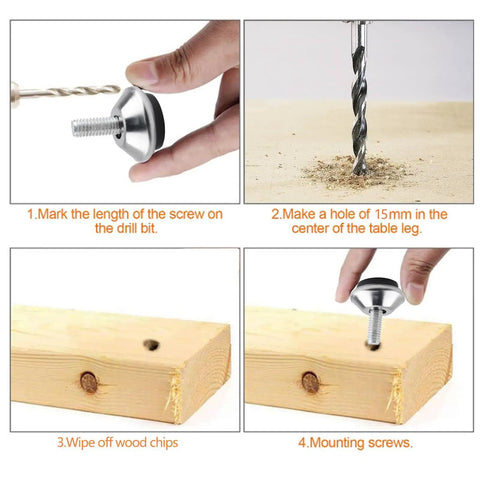 1.Mark the length of the screw on the drill bit.

2.Make a hole of 15mm in the center of the table leg.

3.Wipe off wood chips

4.Mounting screws.