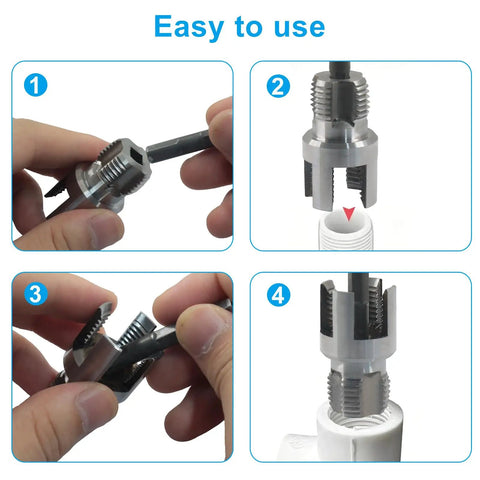 Easy to use

1

2

3

4