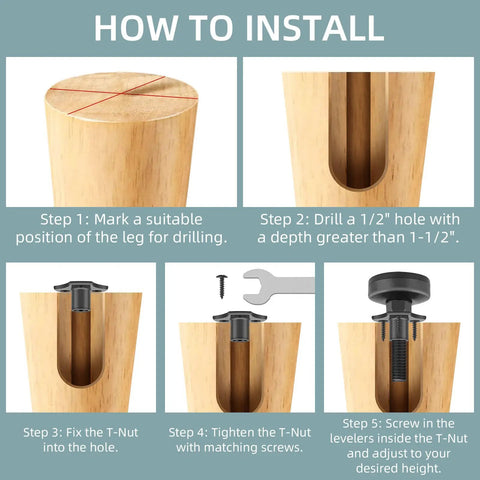 HOW TO INSTALL

Step 1: Mark a suitable position of the leg for drilling.

Step 2: Drill a 1/2" hole with a depth greater than 1-1/2".

Step 3: Fix the T-Nut into the hole.

Step 4: Tighten the T-Nut with matching screws.

Step 5: Screw in the levelers inside the T-Nut and adjust to your desired height.