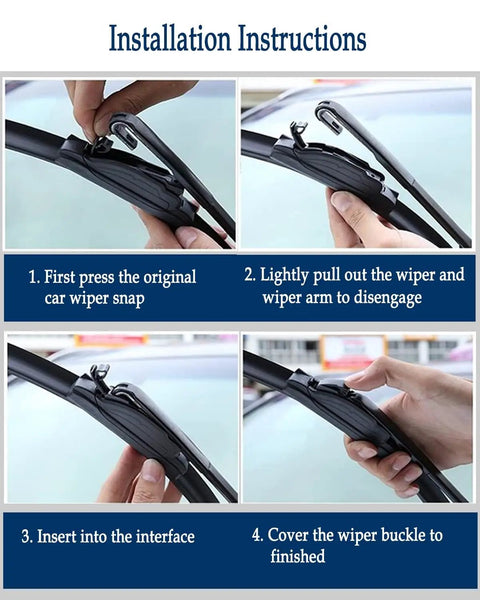 Installation Instructions

1. First press the original car wiper snap

2. Lightly pull out the wiper and wiper arm to disengage

3. Insert into the interface

4. Cover the wiper buckle to finished