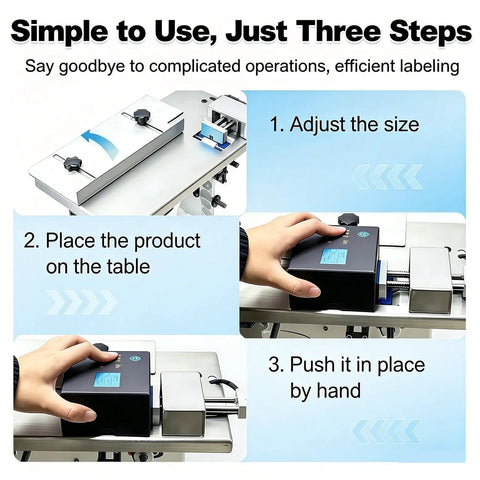 Simple to Use, Just Three Steps

Say goodbye to complicated operations, efficient labeling

1. Adjust the size

2. Place the product on the table

3. Push it in place by hand