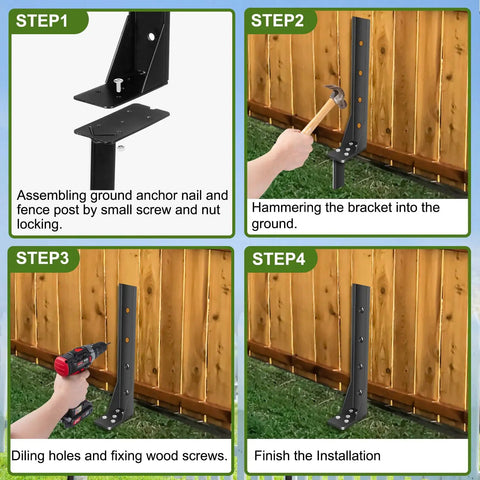 STEP1

Assembling ground anchor nail and fence post by small screw and nut locking.

STEP2

Hammering the bracket into the ground.

STEP3

Diling holes and fixing wood screws.

STEP4

Finish the Installation