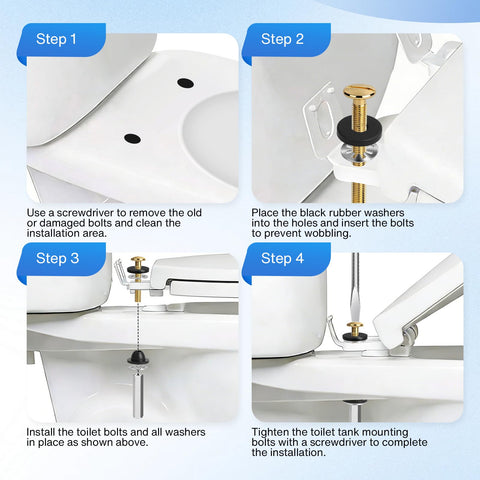 Step 1

Use a screwdriver to remove the old or damaged bolts and clean the installation area.

Step 2

Place the black rubber washers into the holes and insert the bolts to prevent wobbling.

Step 3

Install the toilet bolts and all washers in place as shown above.

Step 4

Tighten the toilet tank mounting bolts with a screwdriver to complete the installation.