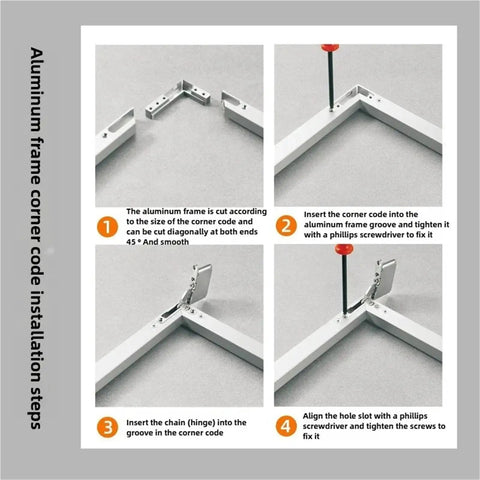 Aluminum frame corner code installation steps

1 The aluminum frame is cut according to the size of the corner code and can be cut diagonally at both ends 45 ° And smooth

2 Insert the corner code into the aluminum frame groove and tighten it with a phillips screwdriver to fix it

3 Insert the chain (hinge) into the groove in the corner code

4 Align the hole slot with a phillips screwdriver and tighten the screws to fix it