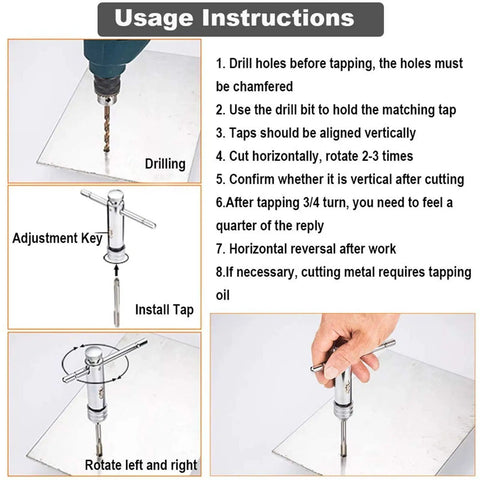 Usage Instructions

Drilling

Adjustment Key

Install Tap

Rotate left and right

1. Drill holes before tapping, the holes must be chamfered
2. Use the drill bit to hold the matching tap
3. Taps should be aligned vertically
4. Cut horizontally, rotate 2-3 times
5. Confirm whether it is vertical after cutting
6.After tapping 3/4 turn, you need to feel a quarter of the reply
7. Horizontal reversal after work
8.If necessary, cutting metal requires tapping oil