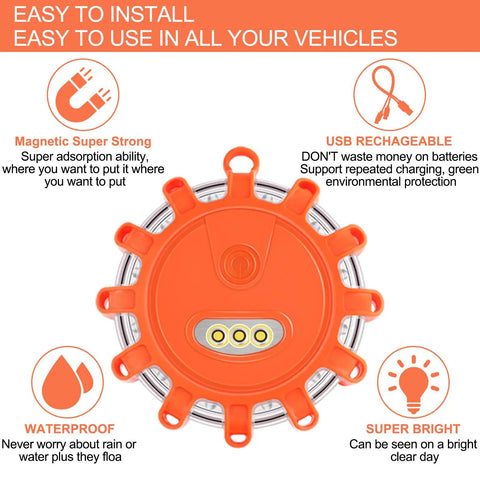 EASY TO INSTALL
EASY TO USE IN ALL YOUR VEHICLES

Magnetic Super Strong
Super adsorption ability, where you want to put it where you want to put

USB RECHAGEABLE
DON'T waste money on batteries Support repeated charging, green environmental protection

WATERPROOF
Never worry about rain or water plus they floa

SUPER BRIGHT
Can be seen on a bright clear day