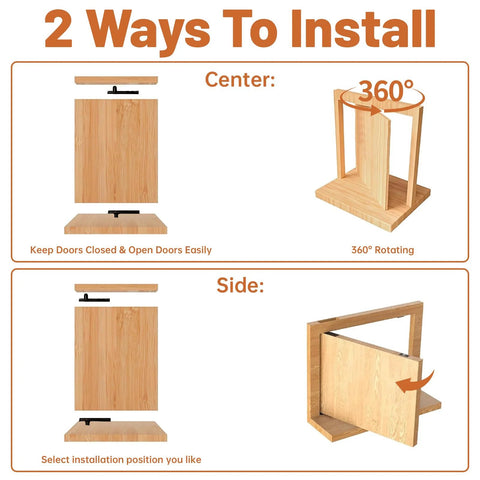 2 Ways To Install

Center:

360°

Keep Doors Closed & Open Doors Easily

360° Rotating

Side:

Select installation position you like