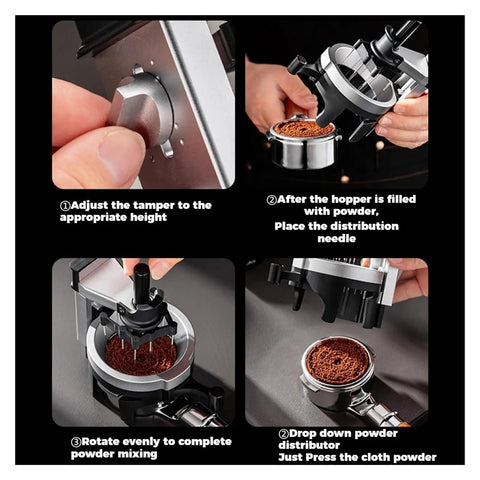 ①Adjust the tamper to the appropriate height

②After the hopper is filled with powder,
Place the distribution needle

③Rotate evenly to complete powder mixing

②Drop down powder distributor
Just Press the cloth powder