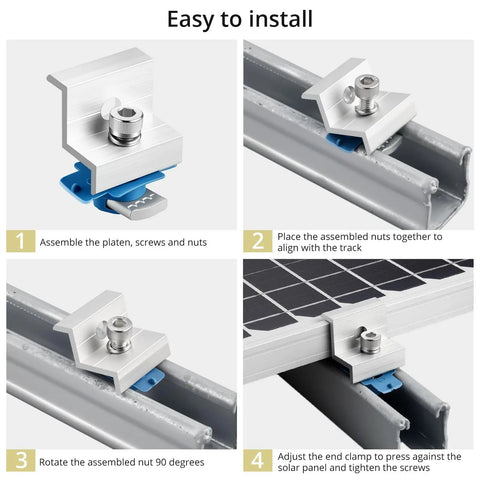 Easy to install

1 Assemble the platen, screws and nuts

2 Place the assembled nuts together to align with the track

3 Rotate the assembled nut 90 degrees

4 Adjust the end clamp to press against the solar panel and tighten the screws