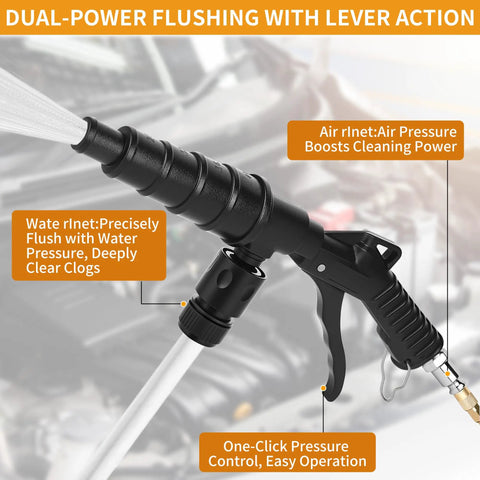 DUAL-POWER FLUSHING WITH LEVER ACTION

Air rInet:Air Pressure Boosts Cleaning Power

Wate rInet:Precisely Flush with Water Pressure, Deeply Clear Clogs

One-Click Pressure Control, Easy Operation