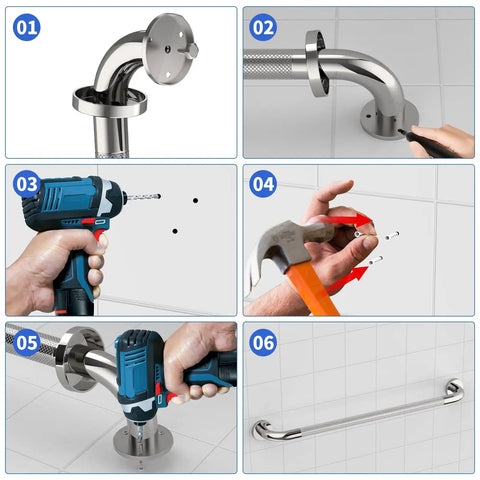 01

02

03

04

05

06