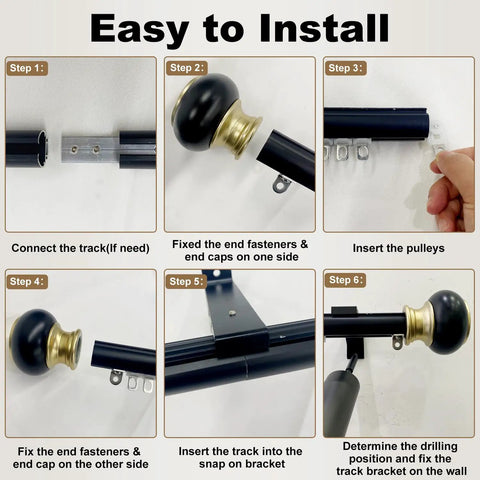 Easy to Install

Step 1:

Connect the track(If need)

Step 2:

Fixed the end fasteners & end caps on one side

Step 3:

Insert the pulleys

Step 4:

Fix the end fasteners & end cap on the other side

Step 5:

Insert the track into the snap on bracket

Step 6:

Determine the drilling position and fix the track bracket on the wall