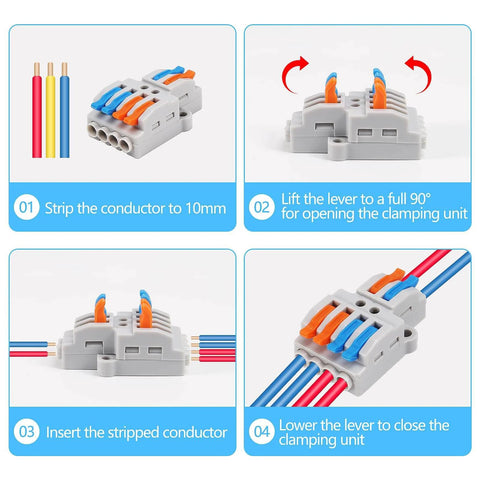 01 Strip the conductor to 10mm

02 Lift the lever to a full 90° for opening the clamping unit

03 Insert the stripped conductor

04 Lower the lever to close the clamping unit