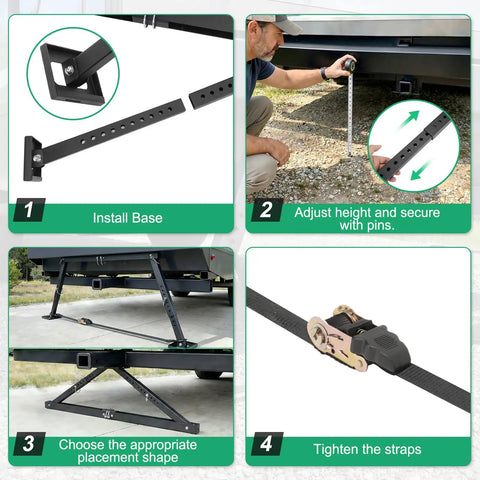 1
Install Base

2
Adjust height and secure with pins.

3
Choose the appropriate placement shape

4
Tighten the straps