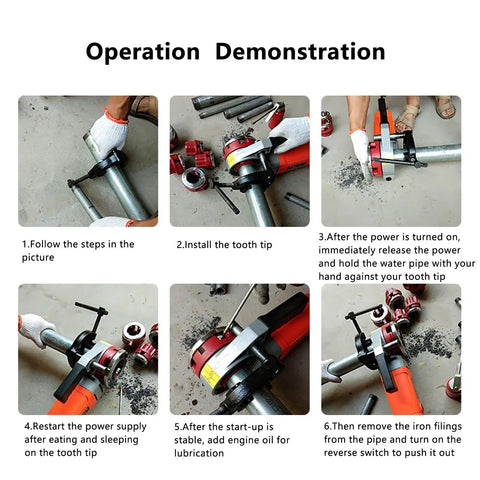 Operation Demonstration

1.Follow the steps in the picture

2.Install the tooth tip

3.After the power is turned on, immediately release the power and hold the water pipe with your hand against your tooth tip

4.Restart the power supply after eating and sleeping on the tooth tip

5.After the start-up is stable, add engine oil for lubrication

6.Then remove the iron filings from the pipe and turn on the reverse switch to push it out