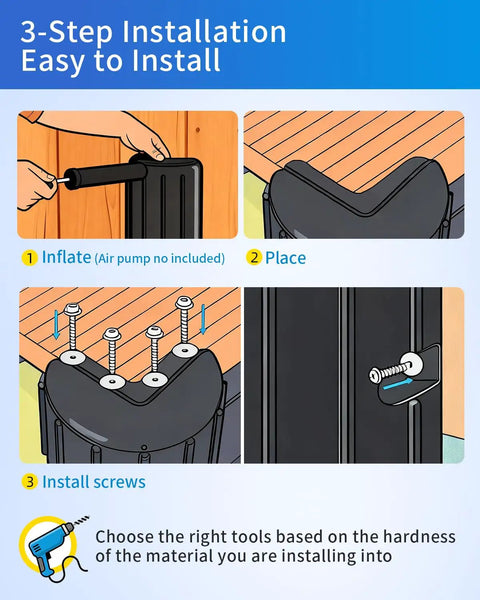 3-Step Installation
Easy to Install

1 Inflate (Air pump no included)

2 Place

3 Install screws

Choose the right tools based on the hardness of the material you are installing into