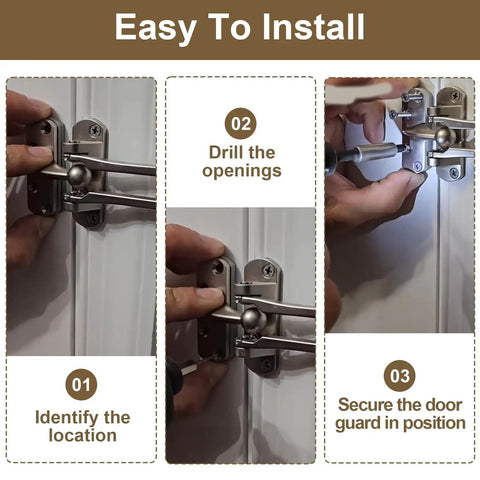 Easy To Install

01

Identify the location

02

Drill the openings

03

Secure the door guard in position