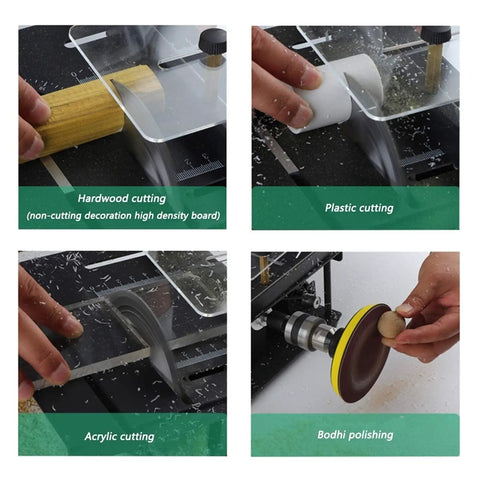 Hardwood cutting
(non-cutting decoration high density board)

Plastic cutting

Acrylic cutting

Bodhi polishing