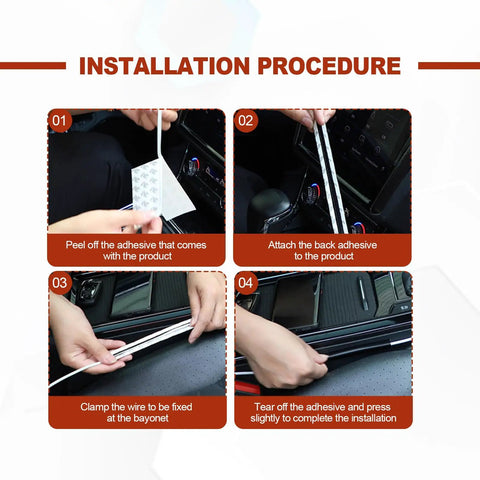 INSTALLATION PROCEDURE

01

Peel off the adhesive that comes with the product

02

Attach the back adhesive to the product

03

Clamp the wire to be fixed at the bayonet

04

Tear off the adhesive and press slightly to complete the installation