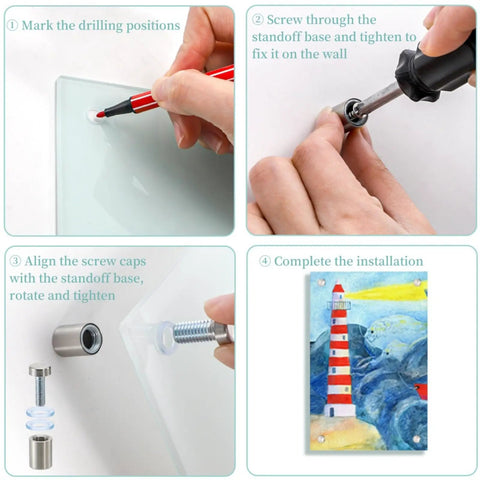 ① Mark the drilling positions

② Screw through the standoff base and tighten to fix it on the wall

③ Align the screw caps with the standoff base, rotate and tighten

④ Complete the installation