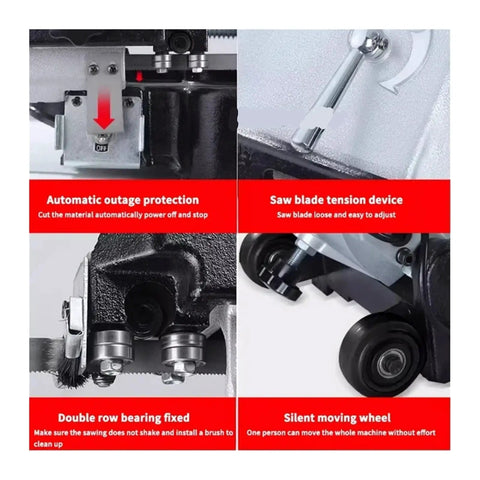 OFF

Automatic outage protection
Cut the material automatically power off and stop

Saw blade tension device
Saw blade loose and easy to adjust

Double row bearing fixed
Make sure the sawing does not shake and install a brush to clean up

Silent moving wheel
One person can move the whole machine without effort