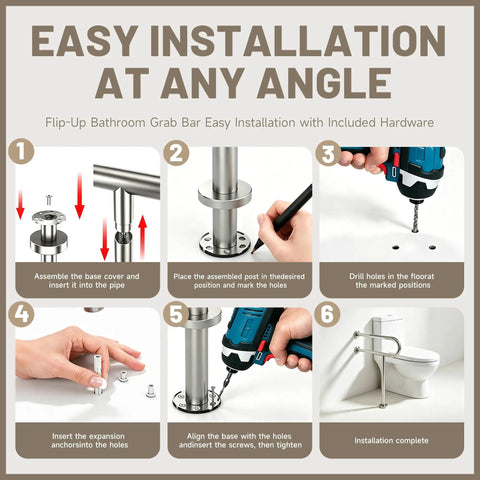 EASY INSTALLATION AT ANY ANGLE

Flip-Up Bathroom Grab Bar Easy Installation with Included Hardware

1

Assemble the base cover and insert it into the pipe

2

Place the assembled post in thedesired position and mark the holes

3

Drill holes in the floorat the marked positions

4

Insert the expansion anchorsinto the holes

5

Align the base with the holes andinsert the screws, then tighten

6

Installation complete