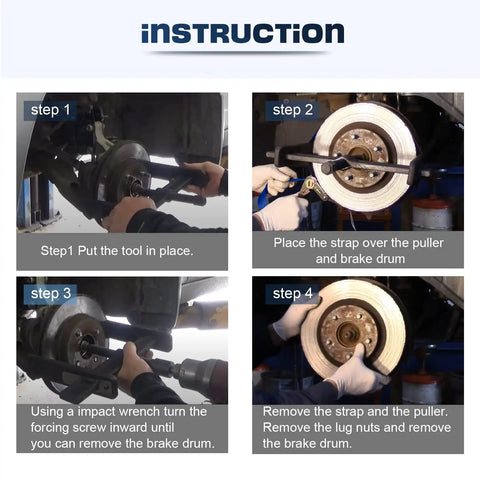 iNSTRUCTiON

step 1

Step1 Put the tool in place.

step 2

Place the strap over the puller and brake drum

step 3

Using a impact wrench turn the forcing screw inward until you can remove the brake drum.

step 4

Remove the strap and the puller. Remove the lug nuts and remove the brake drum.