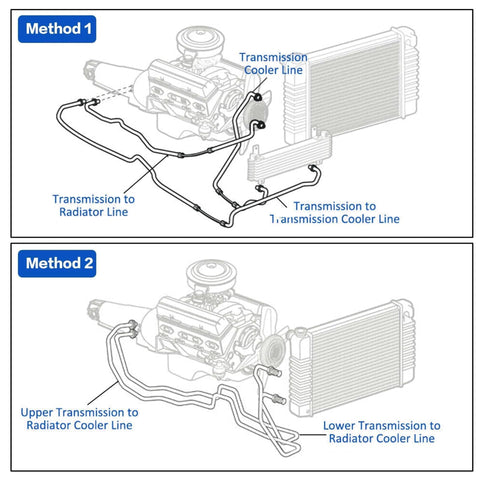 Method 1

Transmission Cooler Line

Transmission to Radiator Line

Transmission to Transmission Cooler Line

Method 2

Upper Transmission to Radiator Cooler Line

Lower Transmission to Radiator Cooler Line