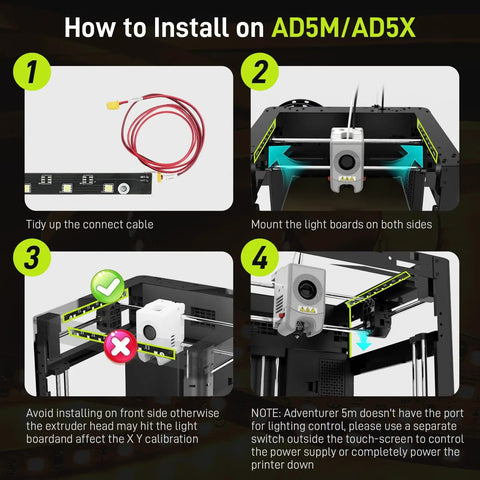 How to Install on AD5M/AD5X

1

Tidy up the connect cable

2

Mount the light boards on both sides

3

Avoid installing on front side otherwise the extruder head may hit the light boardand affect the X Y calibration

4

NOTE: Adventurer 5m doesn't have the port for lighting control, please use a separate switch outside the touch-screen to control the power supply or completely power the printer down