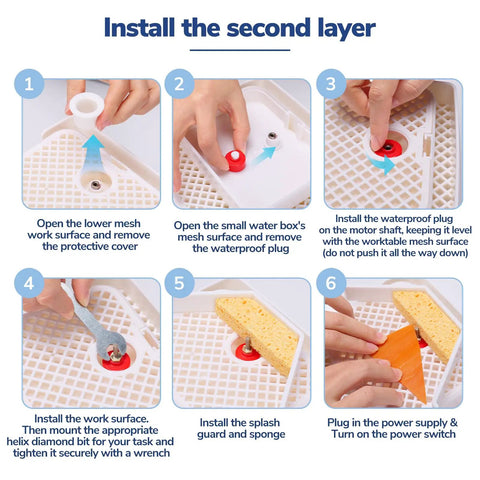 Install the second layer

1

Open the lower mesh work surface and remove the protective cover

2

Open the small water box's mesh surface and remove the waterproof plug

3

Install the waterproof plug on the motor shaft, keeping it level with the worktable mesh surface (do not push it all the way down)

4

Install the work surface. Then mount the appropriate helix diamond bit for your task and tighten it securely with a wrench

5

Install the splash guard and sponge

6

Plug in the power supply & Turn on the power switch