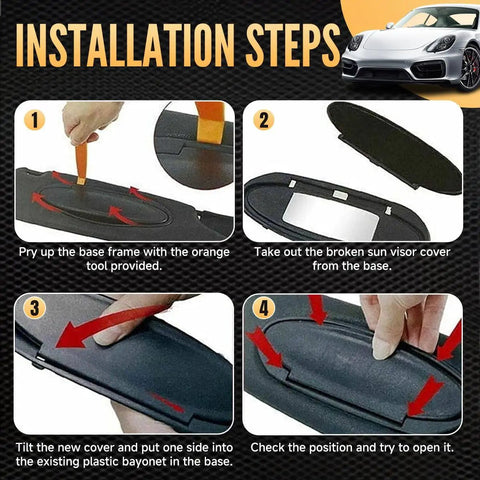 INSTALLATION STEPS

1

Pry up the base frame with the orange tool provided.

2

Take out the broken sun visor cover from the base.

3

Tilt the new cover and put one side into the existing plastic bayonet in the base.

4

Check the position and try to open it.