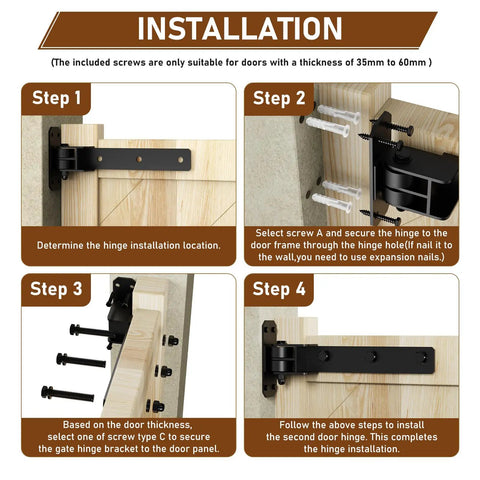 INSTALLATION

(The included screws are only suitable for doors with a thickness of 35mm to 60mm )

Step 1

Determine the hinge installation location.

Step 2

Select screw A and secure the hinge to the door frame through the hinge hole(If nail it to the wall,you need to use expansion nails.)

Step 3

Based on the door thickness, select one of screw type C to secure the gate hinge bracket to the door panel.

Step 4

Follow the above steps to install the second door hinge. This completes the hinge installation.