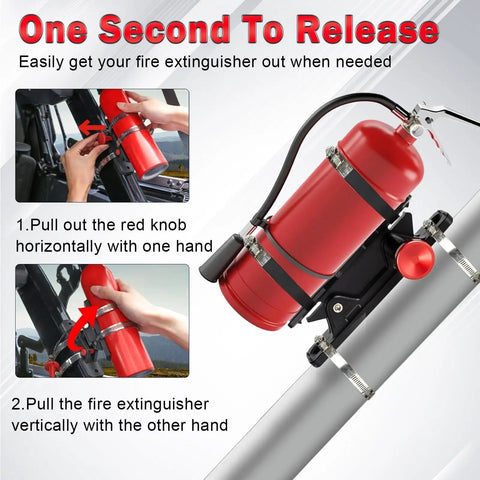 One Second To Release

Easily get your fire extinguisher out when needed

1.Pull out the red knob horizontally with one hand

2.Pull the fire extinguisher vertically with the other hand