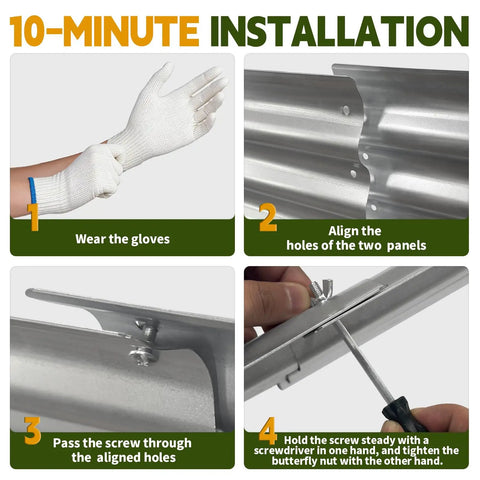 10-MINUTE INSTALLATION

1
Wear the gloves

2
Align the holes of the two panels

3
Pass the screw through the aligned holes

4
Hold the screw steady with a screwdriver in one hand, and tighten the butterfly nut with the other hand.