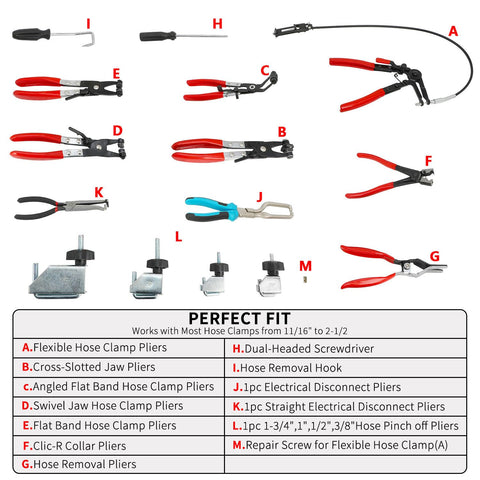 I H A
E C
D B
F
K J
L
M G

PERFECT FIT
Works with Most Hose Clamps from 11/16" to 2-1/2

| A.Flexible Hose Clamp Pliers | H.Dual-Headed Screwdriver |
|---|---|
| B.Cross-Slotted Jaw Pliers | I.Hose Removal Hook |
| c.Angled Flat Band Hose Clamp Pliers | J.1pc Electrical Disconnect Pliers |
| D.Swivel Jaw Hose Clamp Pliers | K.1pc Straight Electrical Disconnect Pliers |
| E.Flat Band Hose Clamp Pliers | L.1pc 1-3/4",1",1/2",3/8"Hose Pinch off Pliers |
| F.Clic-R Collar Pliers | M.Repair Screw for Flexible Hose Clamp(A) |
| G.Hose Removal Pliers | |