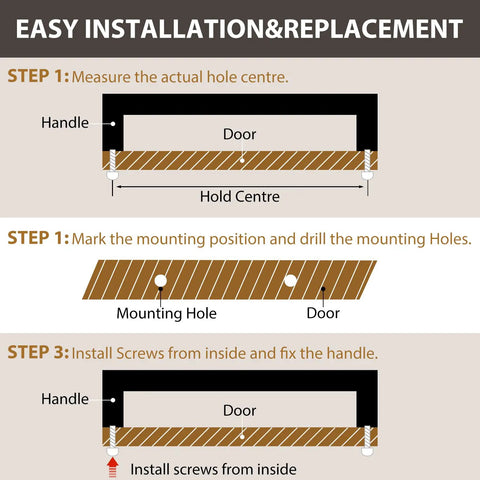 EASY INSTALLATION&REPLACEMENT

STEP 1: Measure the actual hole centre.

Handle

Door

Hold Centre

STEP 1: Mark the mounting position and drill the mounting Holes.

Mounting Hole

Door

STEP 3: Install Screws from inside and fix the handle.

Handle

Door

Install screws from inside