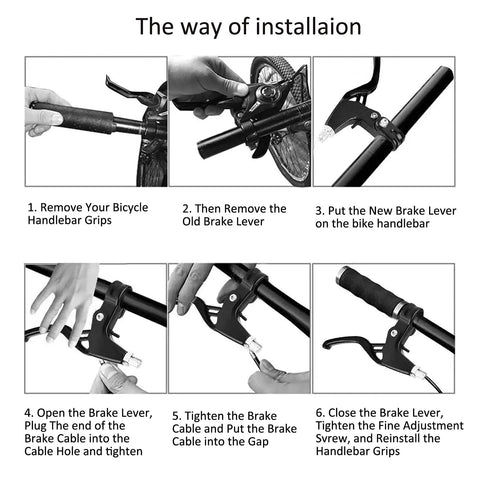 The way of installaion

1. Remove Your Bicycle Handlebar Grips

2. Then Remove the Old Brake Lever

3. Put the New Brake Lever on the bike handlebar

4. Open the Brake Lever, Plug The end of the Brake Cable into the Cable Hole and tighten

5. Tighten the Brake Cable and Put the Brake Cable into the Gap

6. Close the Brake Lever, Tighten the Fine Adjustment Svrew, and Reinstall the Handlebar Grips