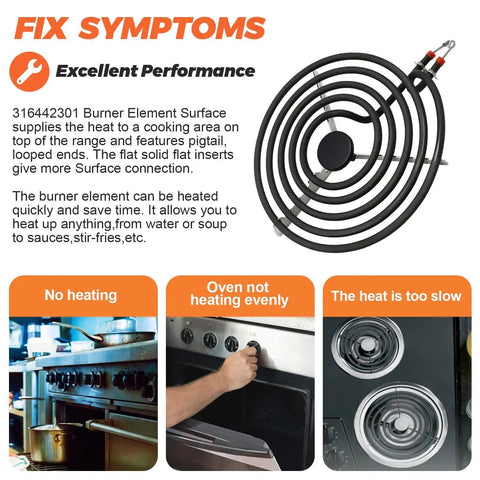 FIX SYMPTOMS

Excellent Performance

316442301 Burner Element Surface supplies the heat to a cooking area on top of the range and features pigtail, looped ends. The flat solid flat inserts give more Surface connection.

The burner element can be heated quickly and save time. It allows you to heat up anything,from water or soup to sauces,stir-fries,etc.

No heating

Oven not heating evenly

The heat is too slow