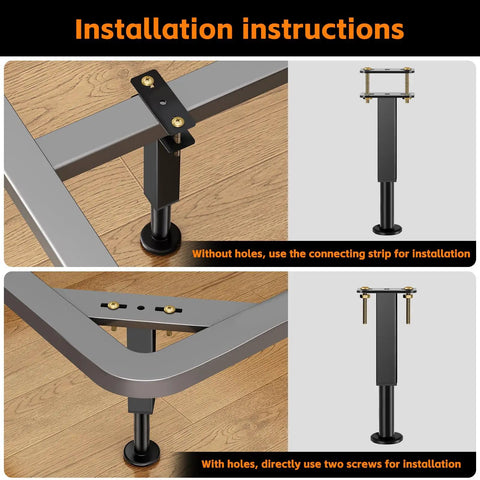 Installation instructions

Without holes, use the connecting strip for installation

With holes, directly use two screws for installation